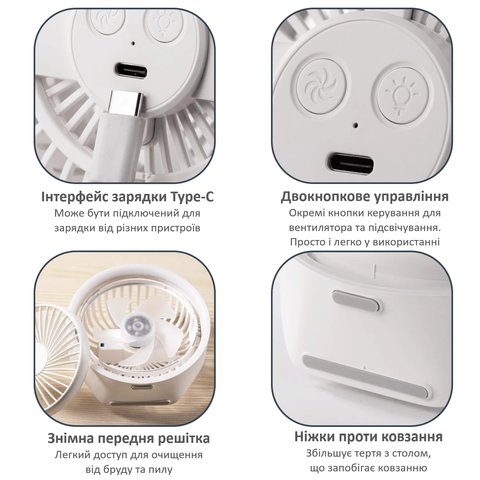 Інтерфейс зарядки Type-C
Може бути підключений для зарядки від різних пристроїв

Двокнопкове управління
Окремі кнопки керування для вентилятора та підсвічування. Просто і легко у використанні

Знімна передня решітка
Легкий доступ для очищення від бруду та пилу

Ніжки проти ковзання
Збільшує тертя з столом, що запобігає ковзанню